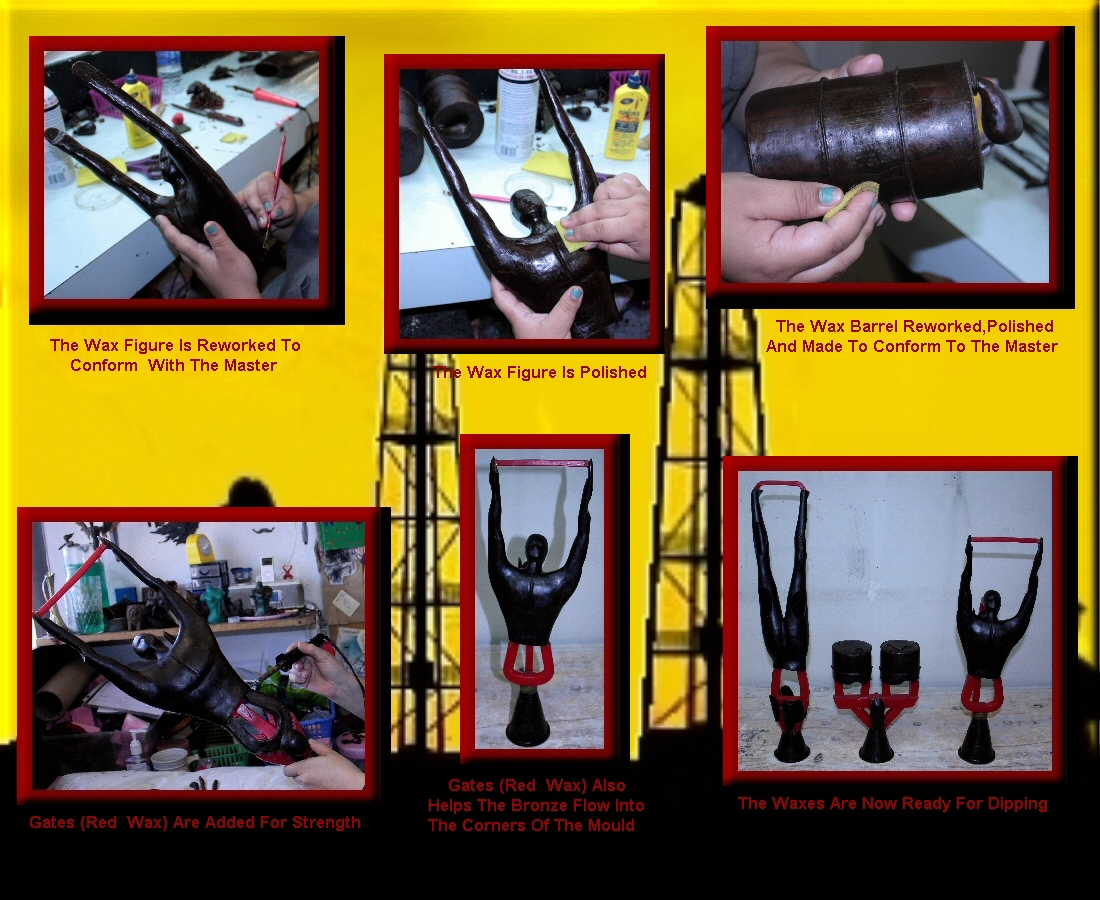 The Wax Figure Is Reworked To Conform With The Master

The Wax Figure Is Polished

The Wax Barrel Reworked,Polished And Made To Conform To The Master

Gates (Red Wax) Are Added For Strength

Gates (Red Wax) Also Helps The Bronze Flow Into The Corners Of The Mould

The Waxes Are Now Ready For Dipping