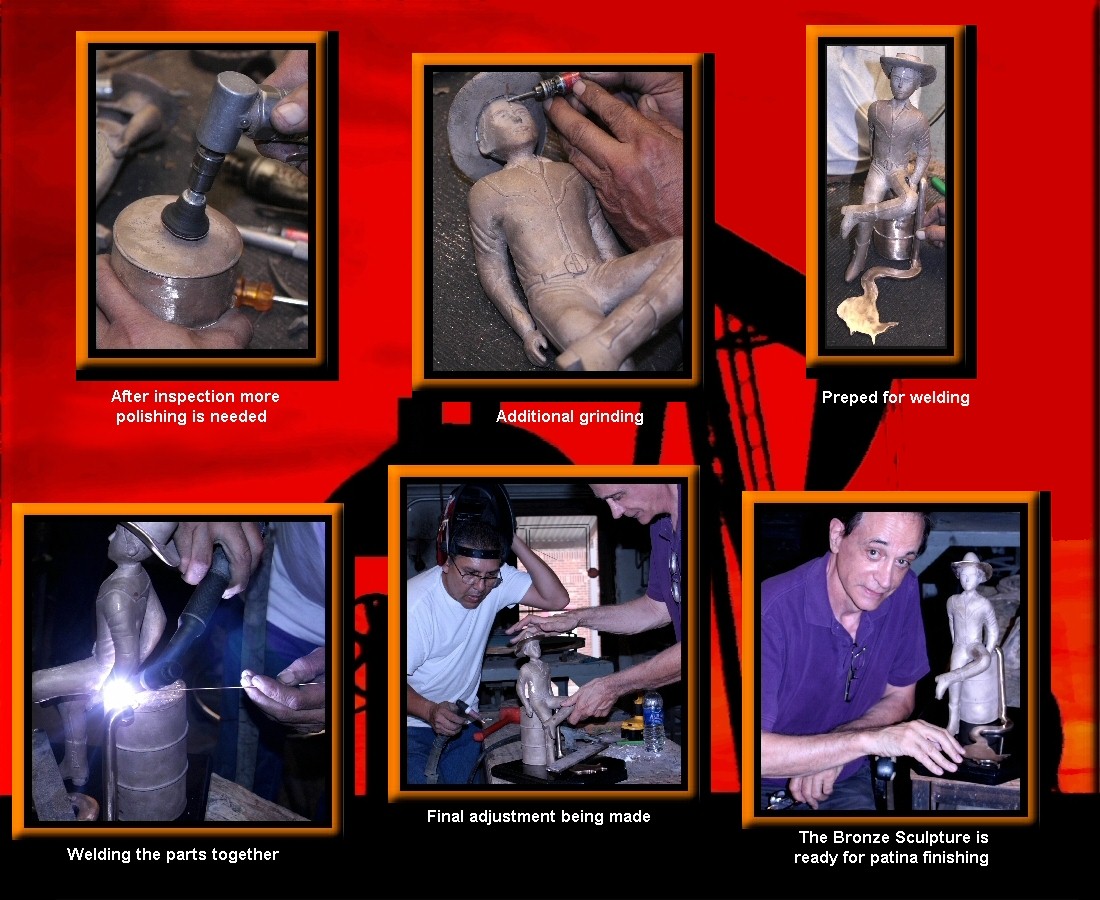 After inspection more polishing is needed

Additional grinding

Preped for welding

Welding the parts together

Final adjustment being made

The Bronze Sculpture is ready for patina finishing