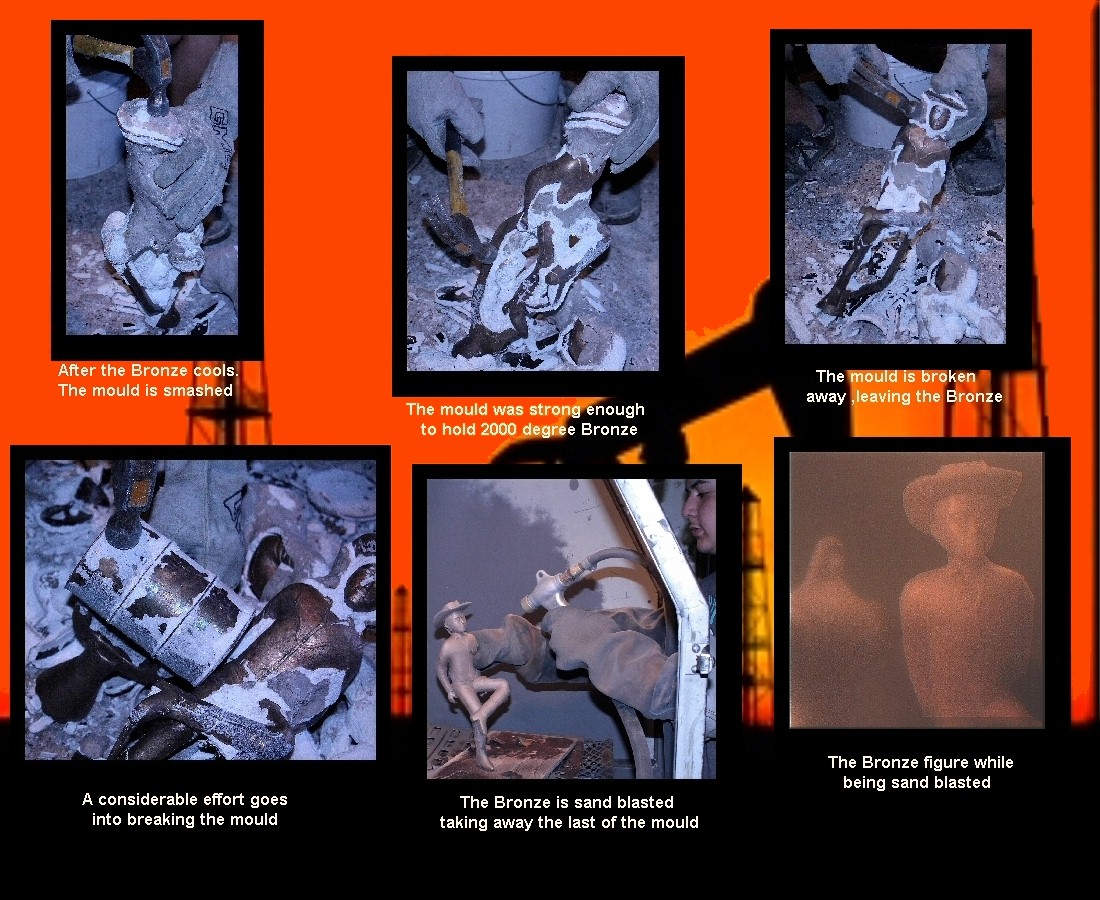 After the Bronze cools. The mould is smashed

The mould was strong enough to hold 2000 degree Bronze

The mould is broken away ,leaving the Bronze

A considerable effort goes into breaking the mould

The Bronze is sand blasted taking away the last of the mould

The Bronze figure while being sand blasted