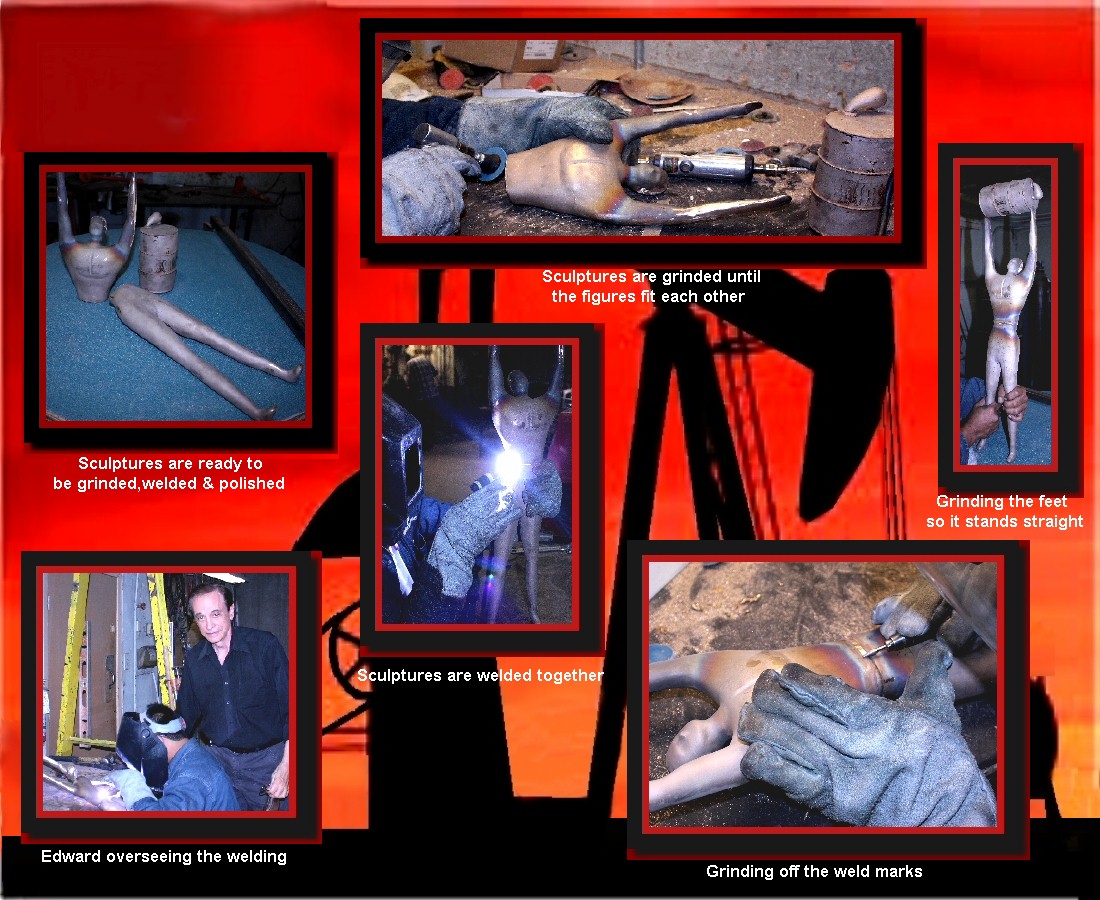 Sculptures are grinded until the figures fit each other

Sculptures are ready to be grinded,welded & polished

Grinding the feet so it stands straight

Sculptures are welded together

Edward overseeing the welding

Grinding off the weld marks